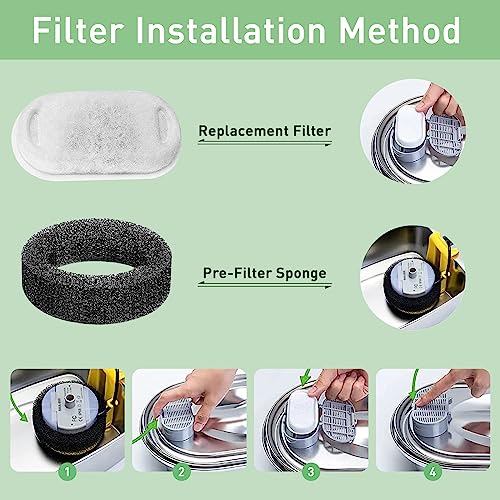 Filter Installation Method

Replacement Filter

Pre-Filter Sponge

1

2

3

4