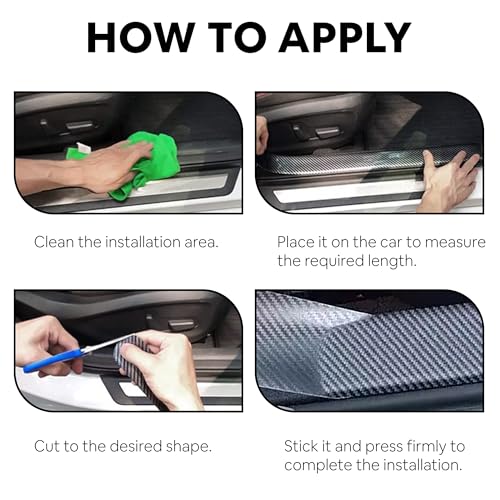 HOW TO APPLY

Clean the installation area.

Place it on the car to measure the required length.

Cut to the desired shape.

Stick it and press firmly to complete the installation.