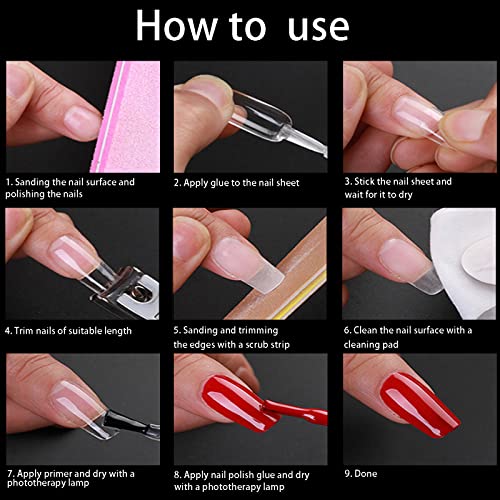 How to use

1. Sanding the nail surface and polishing the nails

2. Apply glue to the nail sheet

3. Stick the nail sheet and wait for it to dry

4. Trim nails of suitable length

5. Sanding and trimming the edges with a scrub strip

6. Clean the nail surface with a cleaning pad

7. Apply primer and dry with a phototherapy lamp

8. Apply nail polish glue and dry with a phototherapy lamp

9. Done