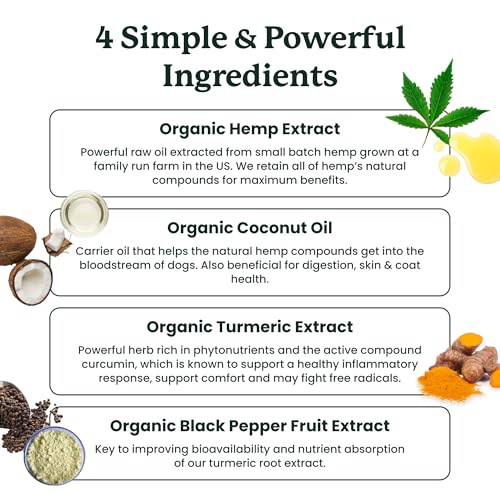 4 Simple & Powerful Ingredients

Organic Hemp Extract

Powerful raw oil extracted from small batch hemp grown at a family run farm in the US. We retain all of hemp's natural compounds for maximum benefits.

Organic Coconut Oil

Carrier oil that helps the natural hemp compounds get into the bloodstream of dogs. Also beneficial for digestion, skin & coat health.

Organic Turmeric Extract

Powerful herb rich in phytonutrients and the active compound curcumin, which is known to support a healthy inflammatory response, support comfort and may fight free radicals.

Organic Black Pepper Fruit Extract

Key to improving bioavailability and nutrient absorption of our turmeric root extract.