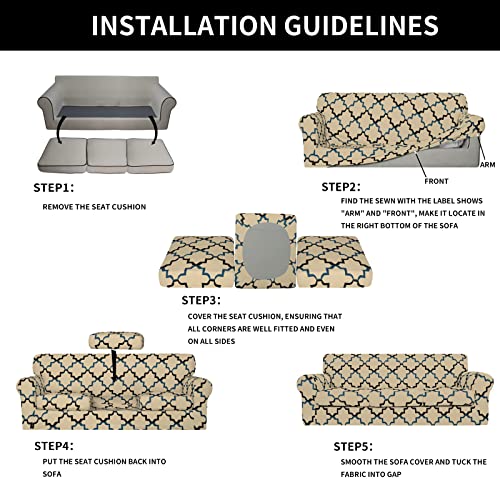 INSTALLATION GUIDELINES

STEP1:

REMOVE THE SEAT CUSHION

ARM

FRONT

STEP2:

FIND THE SEWN WITH THE LABEL SHOWS "ARM" AND "FRONT", MAKE IT LOCATE IN THE RIGHT BOTTOM OF THE SOFA

STEP3:

COVER THE SEAT CUSHION, ENSURING THAT ALL CORNERS ARE WELL FITTED AND EVEN ON ALL SIDES

STEP4:

PUT THE SEAT CUSHION BACK INTO SOFA

STEP5:

SMOOTH THE SOFA COVER AND TUCK THE FABRIC INTO GAP