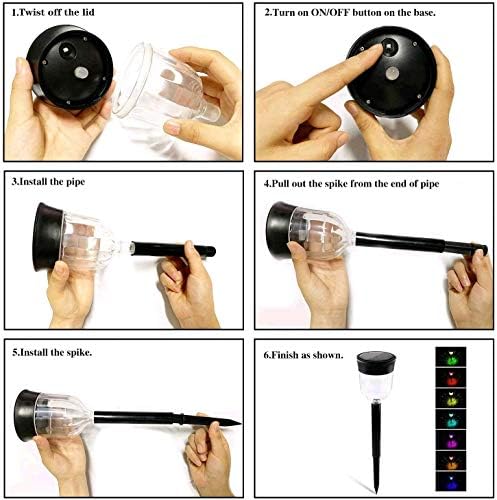 1.Twist off the lid

2.Turn on ON/OFF button on the base.

3.Install the pipe

4.Pull out the spike from the end of pipe

5.Install the spike.

6.Finish as shown.