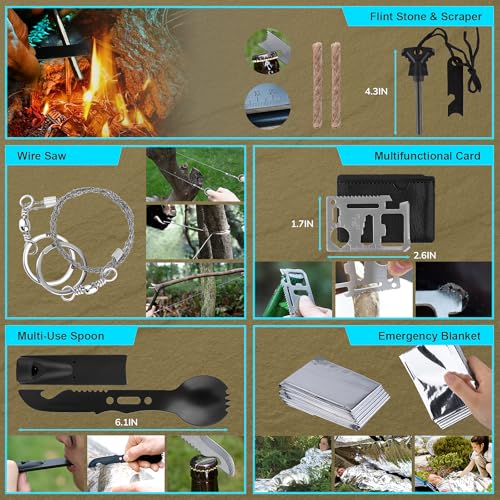 Flint Stone & Scraper

4.3IN

Wire Saw

Multifunctional Card

1.7IN

2.6IN

Multi-Use Spoon

6.1IN

Emergency Blanket