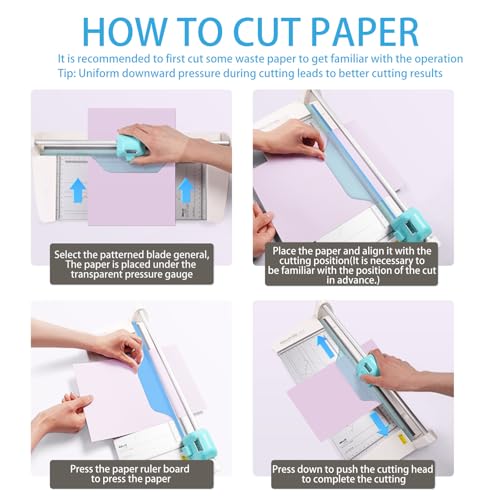 HOW TO CUT PAPER

It is recommended to first cut some waste paper to get familiar with the operation
Tip: Uniform downward pressure during cutting leads to better cutting results

Select the patterned blade general, The paper is placed under the transparent pressure gauge

Place the paper and align it with the cutting position(It is necessary to be familiar with the position of the cut in advance.)

Press the paper ruler board to press the paper

Press down to push the cutting head to complete the cutting