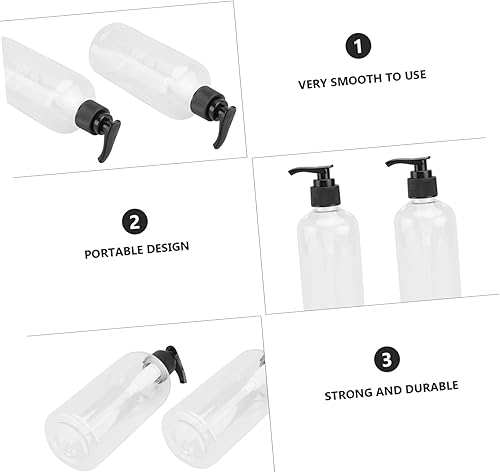 1

VERY SMOOTH TO USE

2

PORTABLE DESIGN

3

STRONG AND DURABLE