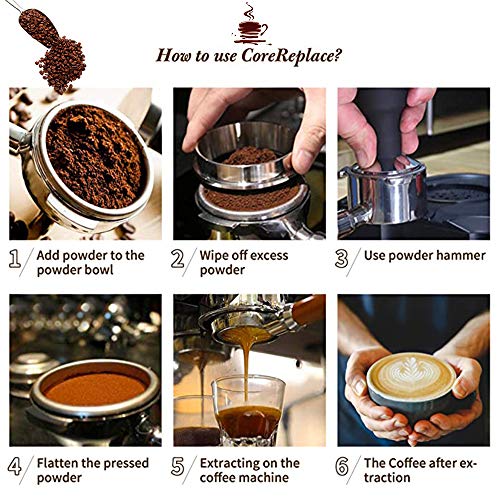 How to use CoreReplace?

1 Add powder to the powder bowl

2 Wipe off excess powder

3 Use powder hammer

4 Flatten the pressed powder

5 Extracting on the coffee machine

6 The Coffee after extraction