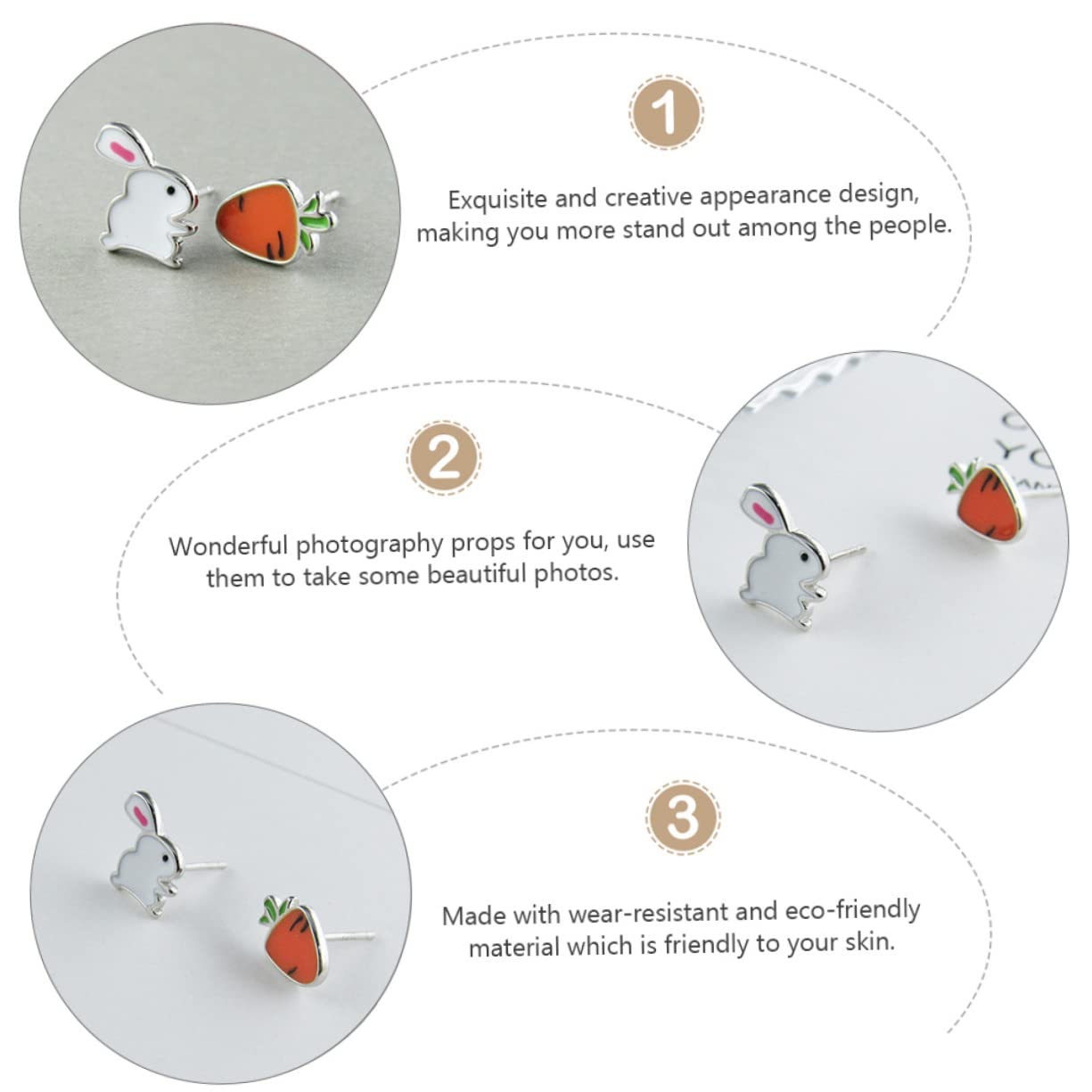 1

Exquisite and creative appearance design, making you more stand out among the people.

2

Wonderful photography props for you, use them to take some beautiful photos.

3

Made with wear-resistant and eco-friendly material which is friendly to your skin.