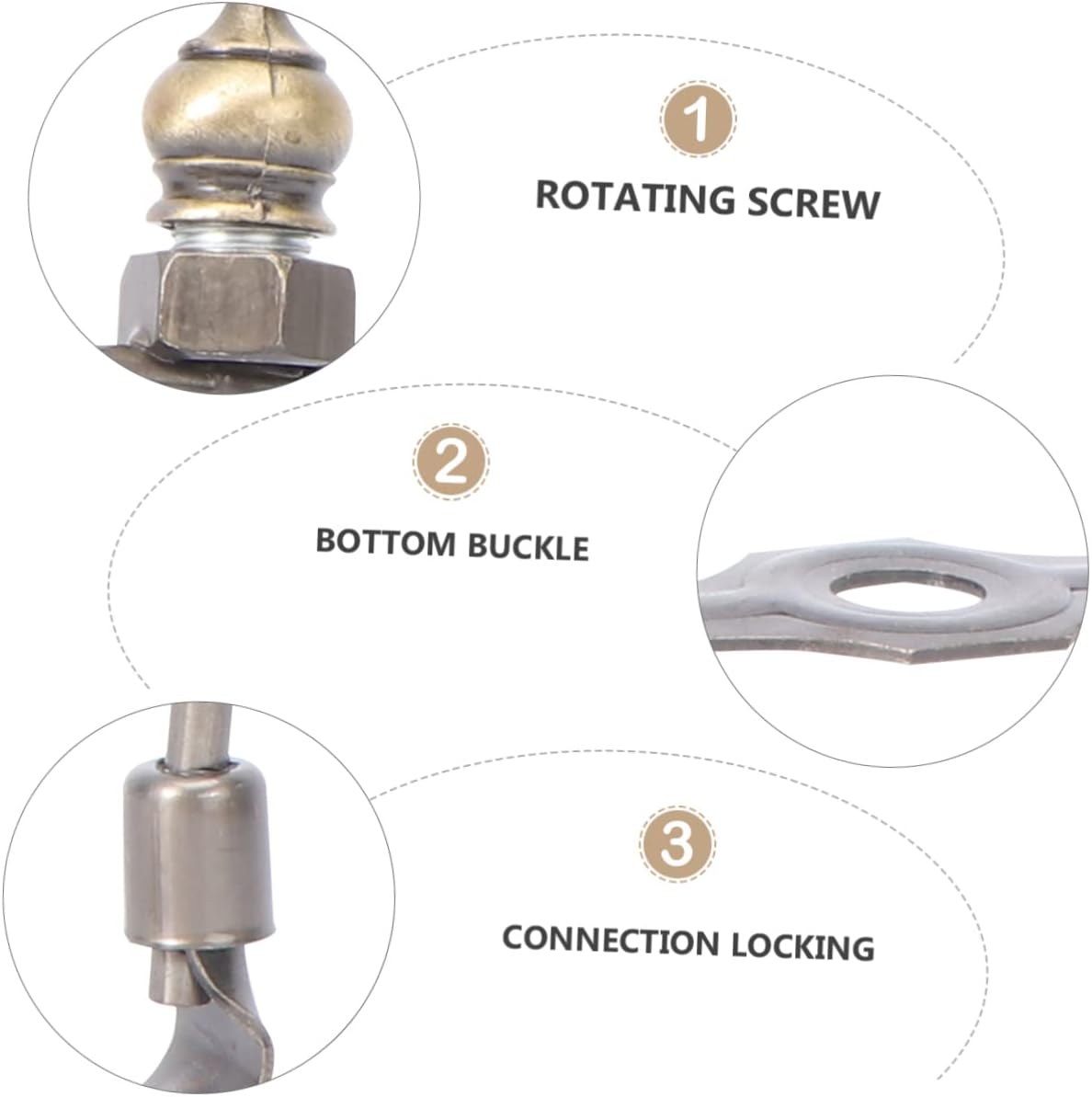 1

ROTATING SCREW

2

BOTTOM BUCKLE

3

CONNECTION LOCKING