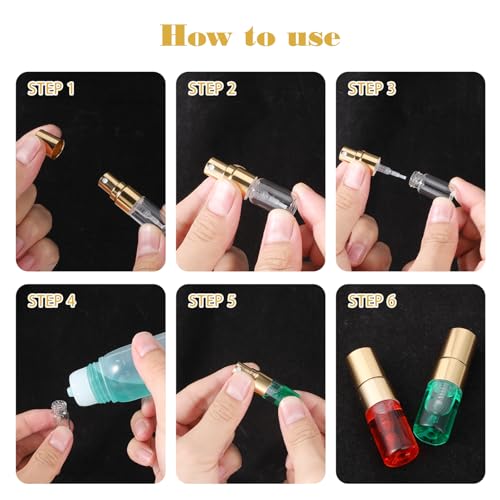 How to use

STEP 1

STEP 2

STEP 3

STEP 4

STEP 5

STEP 6