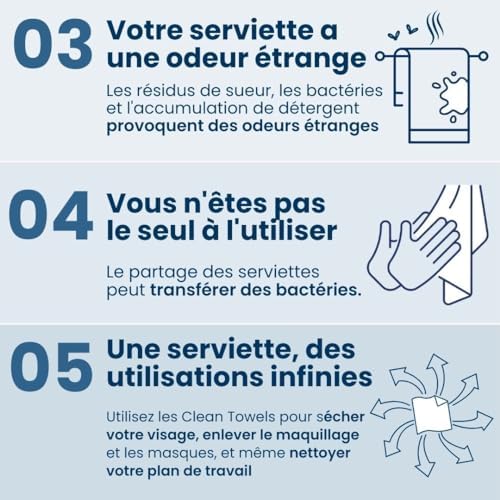 03 Votre serviette a une odeur étrange

Les résidus de sueur, les bactéries et l'accumulation de détergent provoquent des odeurs étranges

04 Vous n'êtes pas le seul à l'utiliser

Le partage des serviettes peut transférer des bactéries.

05 Une serviette, des utilisations infinies

Utilisez les Clean Towels pour sécher votre visage, enlever le maquillage et les masques, et même nettoyer votre plan de travail