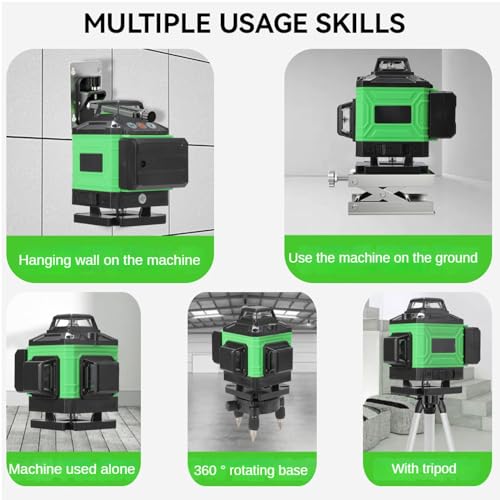 MULTIPLE USAGE SKILLS

Hanging wall on the machine

Use the machine on the ground

Machine used alone

360 ° rotating base

With tripod