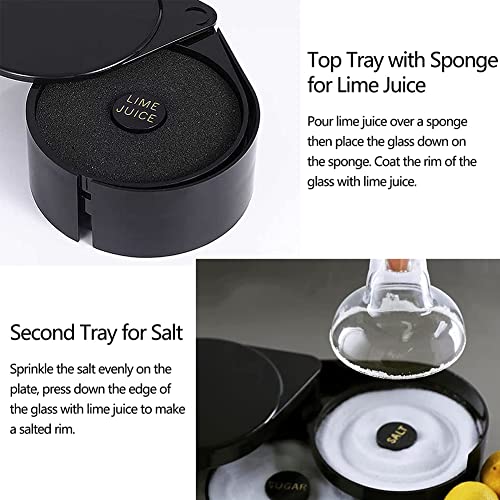 LIME JUICE

Top Tray with Sponge for Lime Juice

Pour lime juice over a sponge then place the glass down on the sponge. Coat the rim of the glass with lime juice.

Second Tray for Salt

Sprinkle the salt evenly on the plate, press down the edge of the glass with lime juice to make a salted rim.

SALT

SUGAR