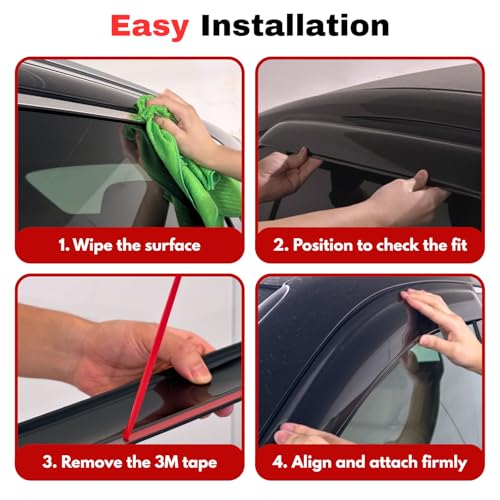 Easy Installation

1. Wipe the surface

2. Position to check the fit

3. Remove the 3M tape

4. Align and attach firmly