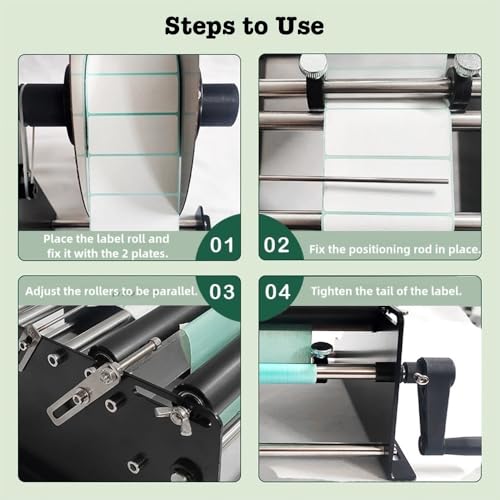 Steps to Use

Place the label roll and fix it with the 2 plates.

01

02

Fix the positioning rod in place.

Adjust the rollers to be parallel.

03

04

Tighten the tail of the label.