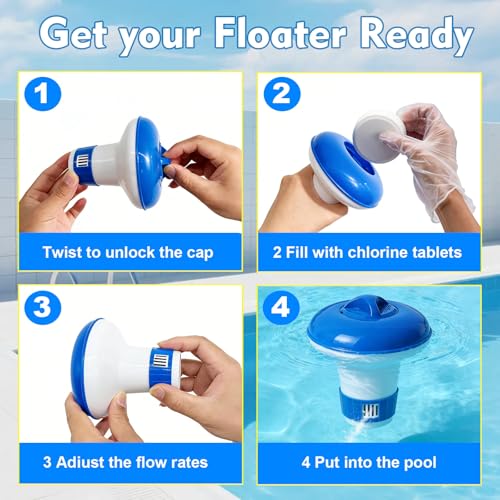 Get your Floater Ready

1

Twist to unlock the cap

2

2 Fill with chlorine tablets

3

3 Adiust the flow rates

4

4 Put into the pool