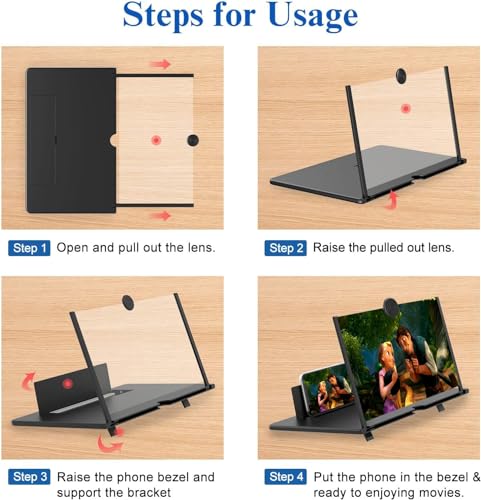 Steps for Usage

Step 1 Open and pull out the lens.

Step 2 Raise the pulled out lens.

Step 3 Raise the phone bezel and support the bracket

Step 4 Put the phone in the bezel & ready to enjoying movies.