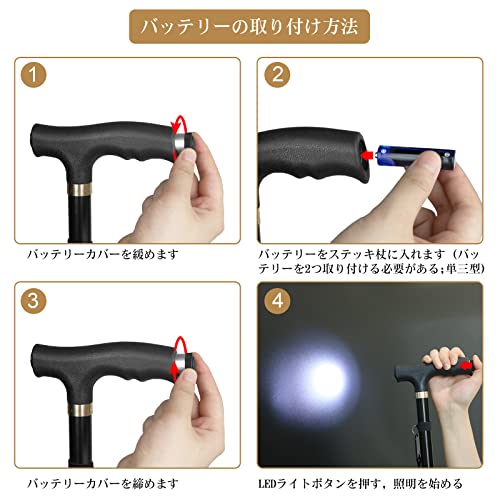 バッテリーの取り付け方法

1

バッテリーカバーを緩めます

2

バッテリーをステッキ杖に入れます（バッテリーを2つ取り付ける必要がある;単三型）

3

バッテリーカバーを締めます

4

LEDライトボタンを押す，照明を始める