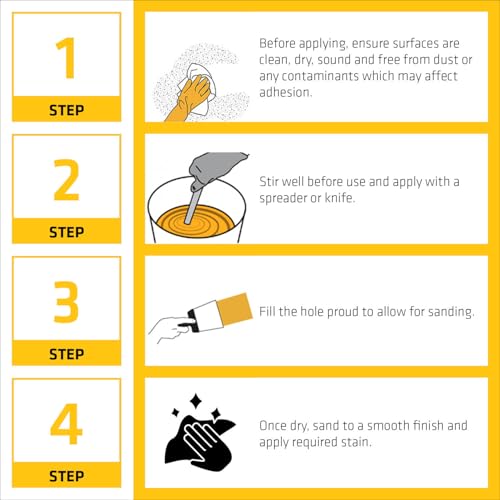 1
STEP

Before applying, ensure surfaces are clean, dry, sound and free from dust or any contaminants which may affect adhesion.

2
STEP

Stir well before use and apply with a spreader or knife.

3
STEP

Fill the hole proud to allow for sanding.

4
STEP

Once dry, sand to a smooth finish and apply required stain.