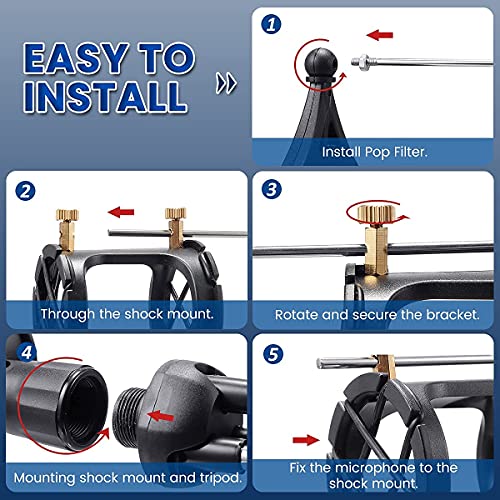 EASY TO INSTALL

1
Install Pop Filter.

2
Through the shock mount.

3
Rotate and secure the bracket.

4
Mounting shock mount and tripod.

5
Fix the microphone to the shock mount.