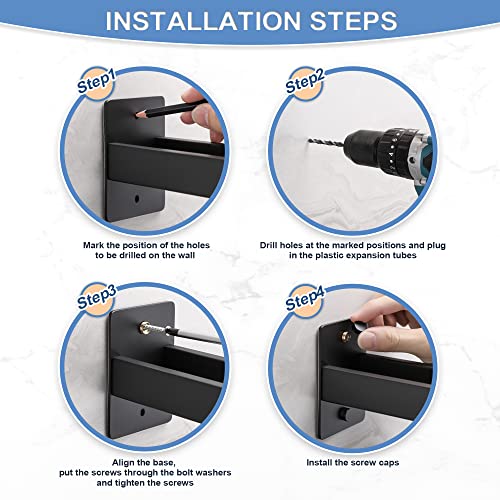 INSTALLATION STEPS

Step1

Mark the position of the holes to be drilled on the wall

Step2

Drill holes at the marked positions and plug in the plastic expansion tubes

Step3

Align the base, put the screws through the bolt washers and tighten the screws

Step4

Install the screw caps