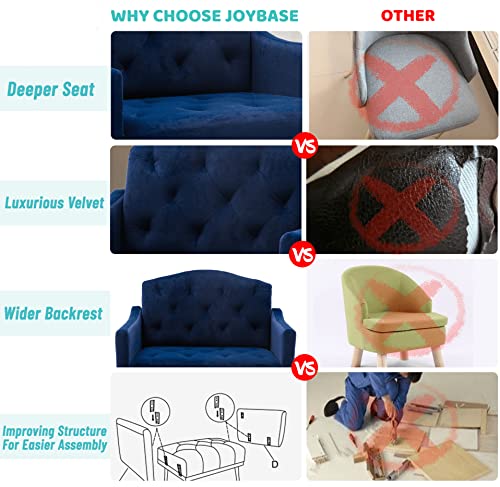 WHY CHOOSE JOYBASE

OTHER

Deeper Seat

VS

Luxurious Velvet

VS

Wider Backrest

VS

Improving Structure For Easier Assembly

D