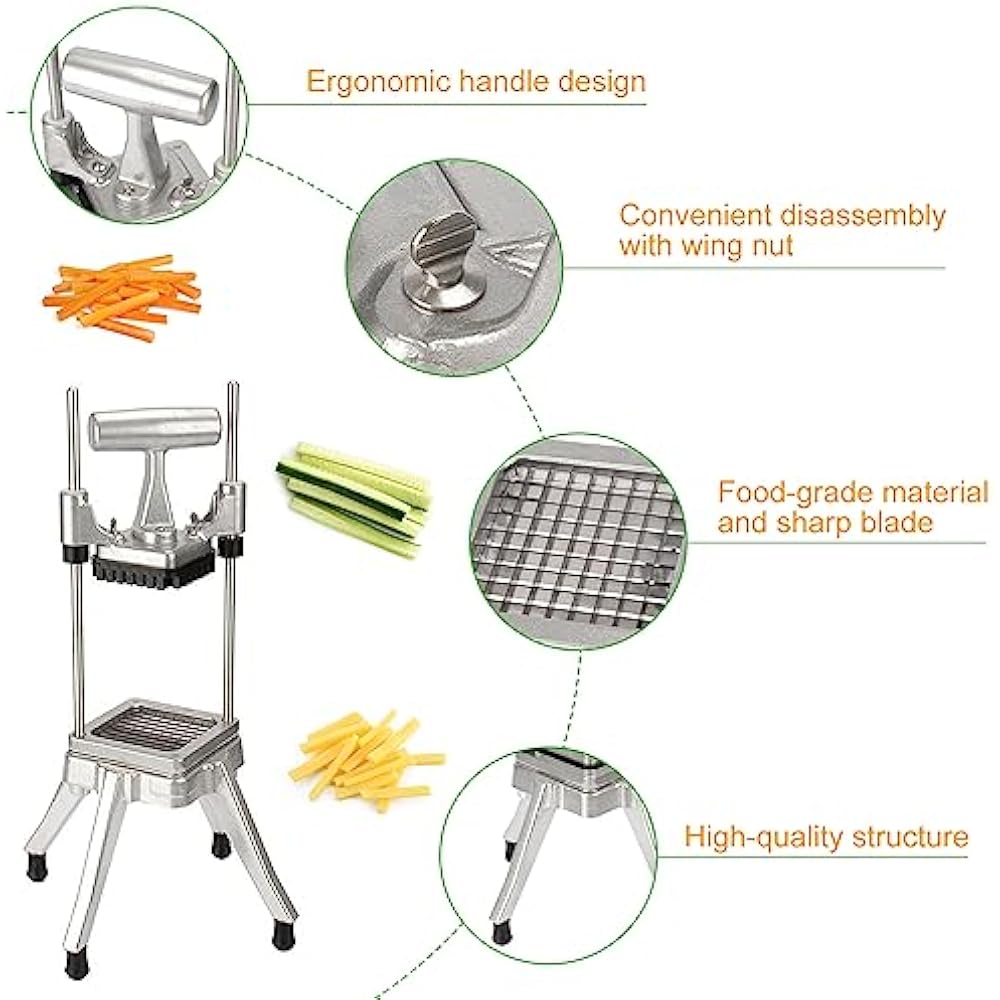 Ergonomic handle design

Convenient disassembly with wing nut

Food-grade material and sharp blade

High-quality structure