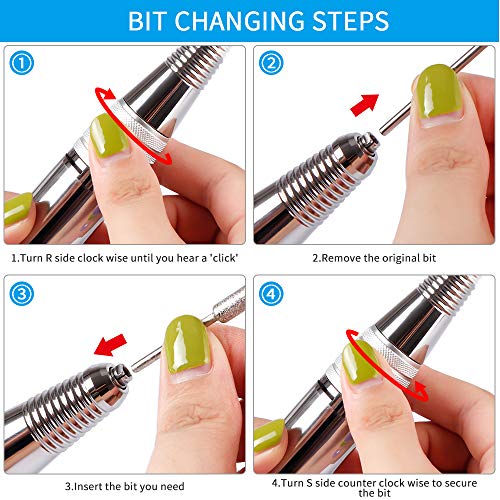 BIT CHANGING STEPS

1

1.Turn R side clock wise until you hear a 'click'

2

2.Remove the original bit

3

3.Insert the bit you need

4

4.Turn S side counter clock wise to secure the bit