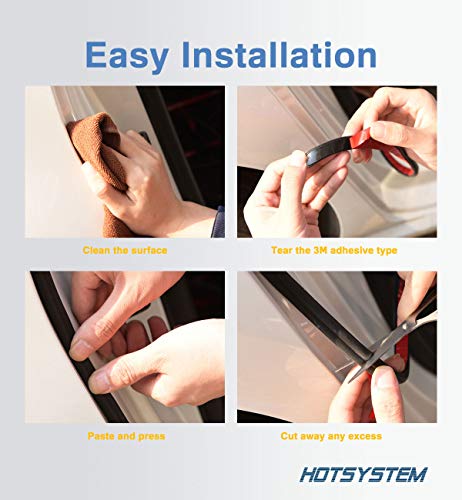 Easy Installation

Clean the surface

Tear the 3M adhesive type

Paste and press

Cut away any excess

HOTSYSTEM