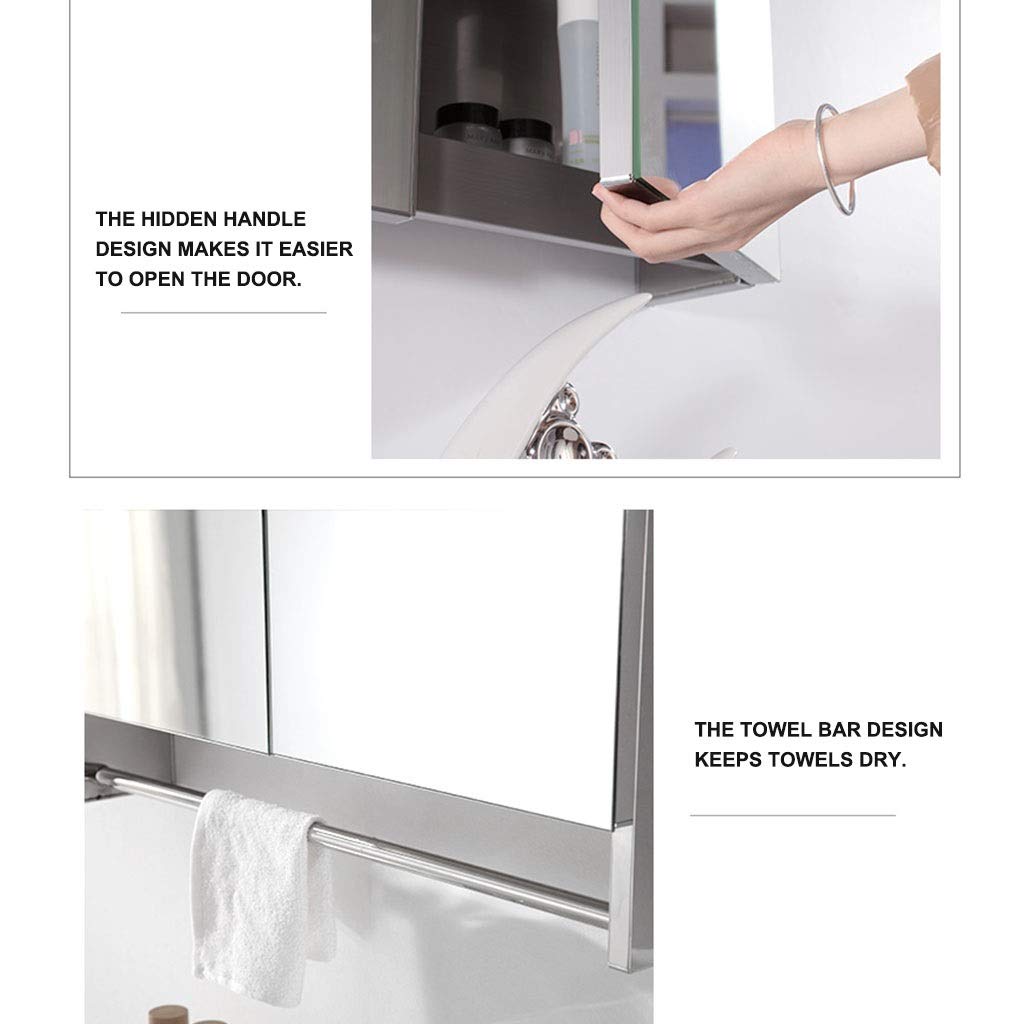 THE HIDDEN HANDLE DESIGN MAKES IT EASIER TO OPEN THE DOOR.

THE TOWEL BAR DESIGN KEEPS TOWELS DRY.