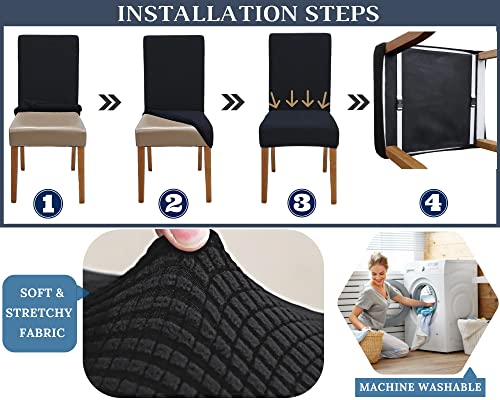 INSTALLATION STEPS

1

2

3

4

SOFT & STRETCHY FABRIC

MACHINE WASHABLE