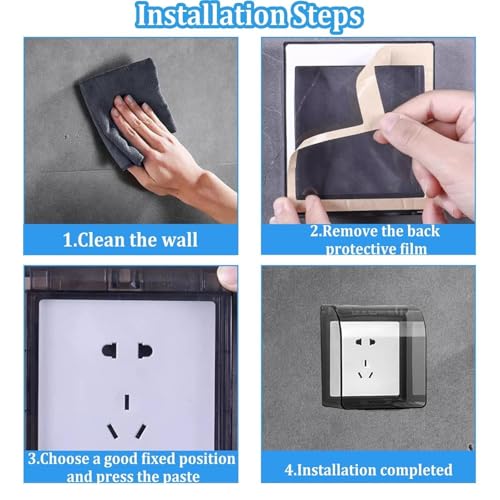 Installation Steps

1.Clean the wall

2.Remove the back protective film

3.Choose a good fixed position and press the paste

4.Installation completed