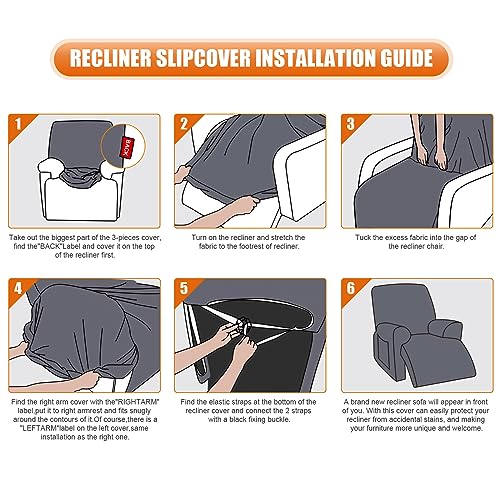 RECLINER SLIPCOVER INSTALLATION GUIDE

1

BACK

Take out the biggest part of the 3-pieces cover, find the"BACK"Label and cover it on the top of the recliner first.

2

Turn on the recliner and stretch the fabric to the footrest of recliner.

3

Tuck the excess fabric into the gap of the recliner chair.

4

Find the right arm cover with the"RIGHTARM" label,put it to right armrest and fits snugly around the contours of it.Of course,there is a "LEFTARM"label on the left cover,same installation as the right one.

5

Find the elastic straps at the bottom of the recliner cover and connect the 2 straps with a black fixing buckle.

6

A brand new recliner sofa will appear in front of you. With this cover can easily protect your recliner from accidental stains, and making your furniture more unique and welcome.