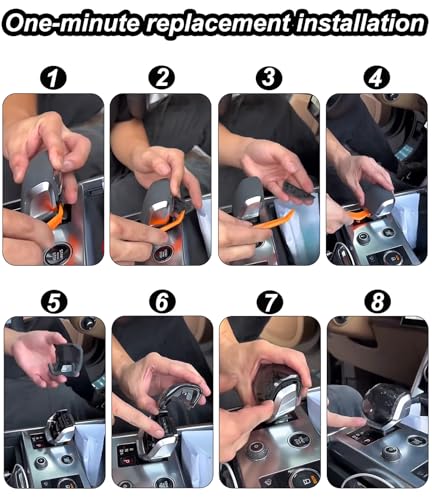 One-minute replacement installation

1

2

3

4

5

6

7

8