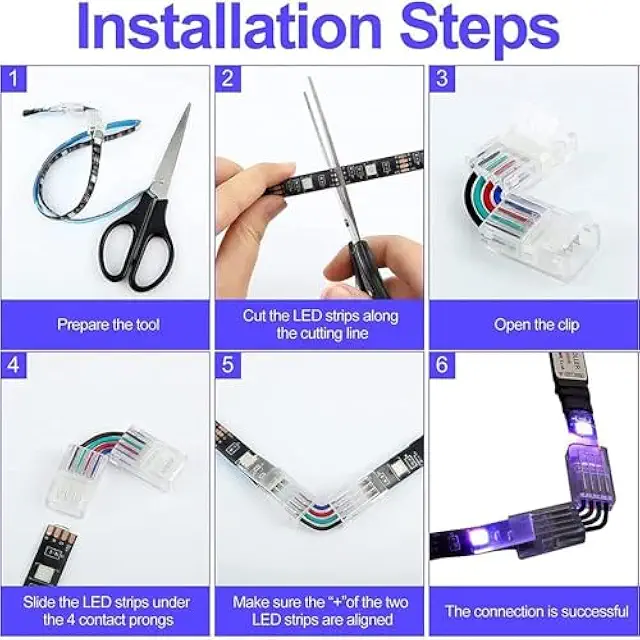 Installation Steps

1

Prepare the tool

2

Cut the LED strips along the cutting line

3

Open the clip

4

Slide the LED strips under the 4 contact prongs

5

Make sure the "+"of the two LED strips are aligned

6

The connection is successful