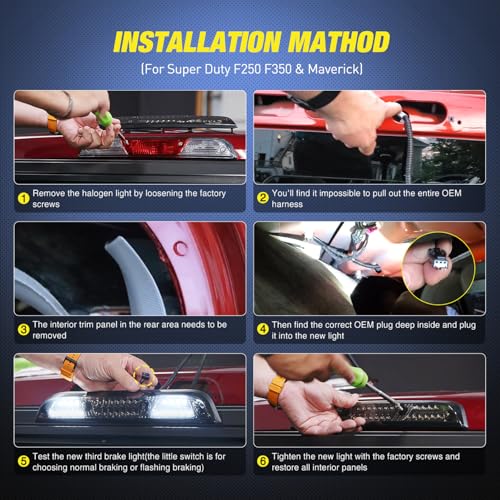 INSTALLATION MATHOD
(For Super Duty F250 F350 & Maverick)

1 Remove the halogen light by loosening the factory screws

2 You'll find it impossible to pull out the entire OEM harness

3 The interior trim panel in the rear area needs to be removed

4 Then find the correct OEM plug deep inside and plug it into the new light

5 Test the new third brake light(the little switch is for choosing normal braking or flashing braking)

6 Tighten the new light with the factory screws and restore all interior panels