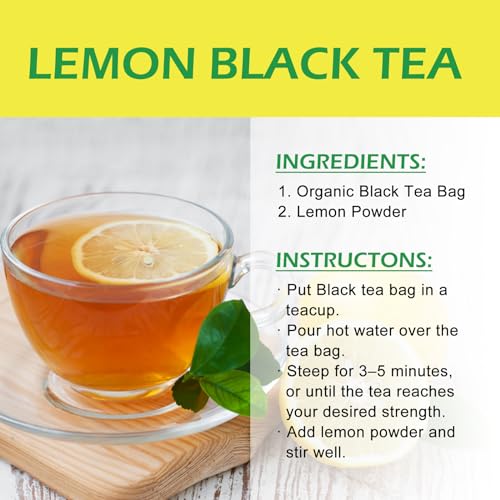 LEMON BLACK TEA

INGREDIENTS:

1. Organic Black Tea Bag
2. Lemon Powder

INSTRUCTONS:

· Put Black tea bag in a teacup.
· Pour hot water over the tea bag.
· Steep for 3–5 minutes, or until the tea reaches your desired strength.
· Add lemon powder and stir well.