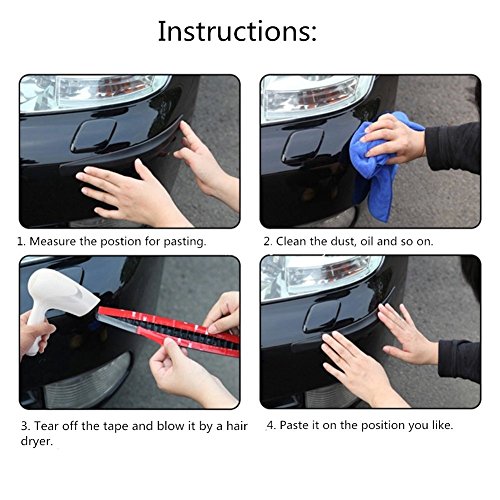 Instructions:

1. Measure the postion for pasting.

2. Clean the dust, oil and so on.

3. Tear off the tape and blow it by a hair dryer.

4. Paste it on the position you like.