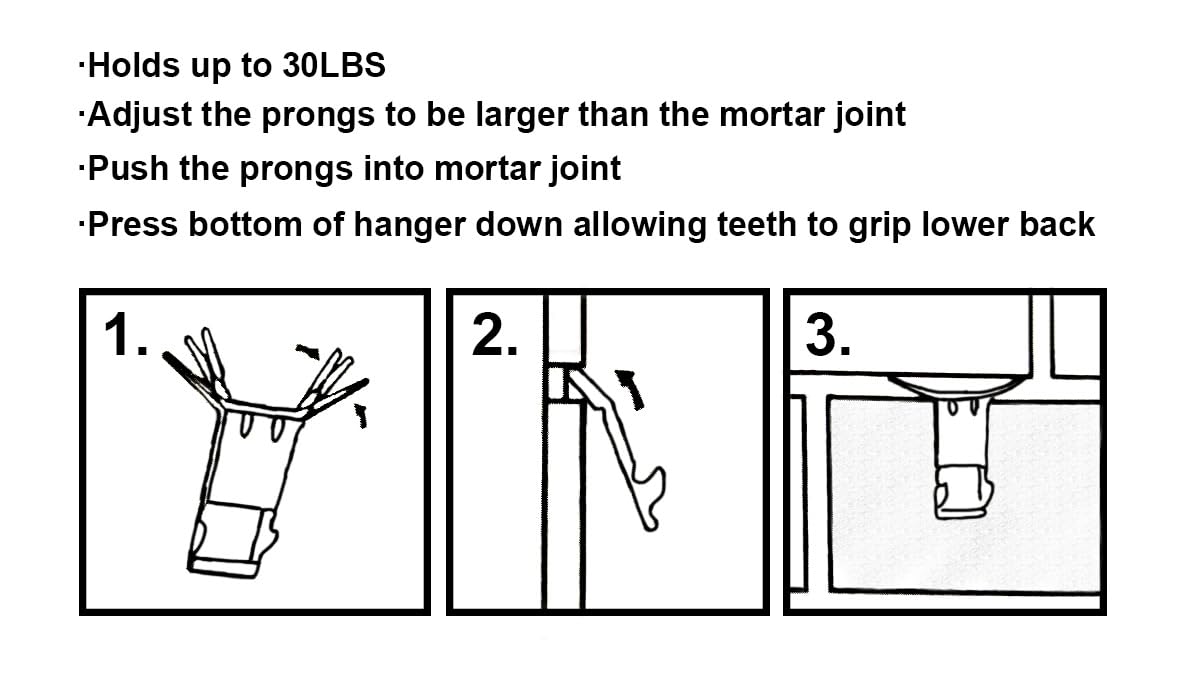 ·Holds up to 30LBS
·Adjust the prongs to be larger than the mortar joint
·Push the prongs into mortar joint
·Press bottom of hanger down allowing teeth to grip lower back

1.

2.

3.