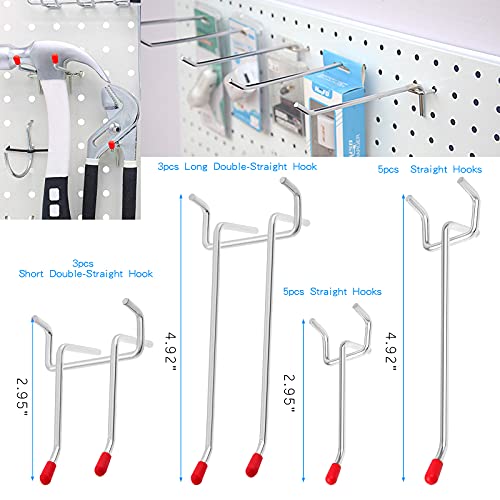 3pcs Long Double-Straight Hook

5pcs Straight Hooks

3pcs
Short Double-Straight Hook

5pcs Straight Hooks

2.95"

4.92"

2.95"

4.92"