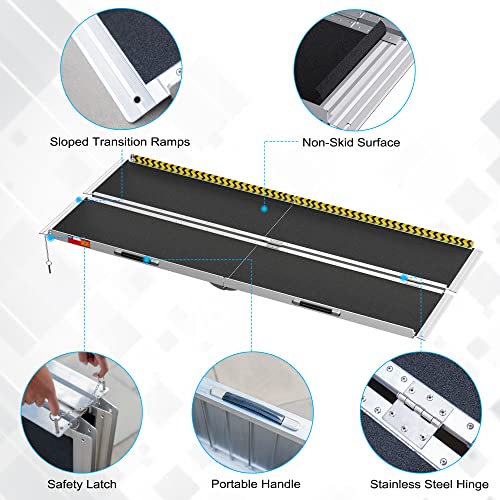 Sloped Transition Ramps

Non-Skid Surface

Safety Latch

Portable Handle

Stainless Steel Hinge