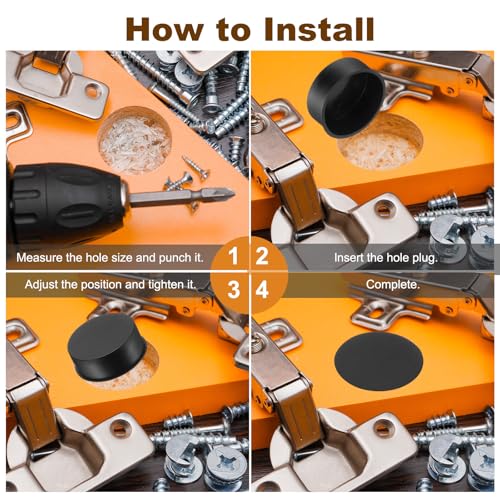 How to Install

Measure the hole size and punch it.

1

2

Insert the hole plug.

Adjust the position and tighten it.

3

4

Complete.