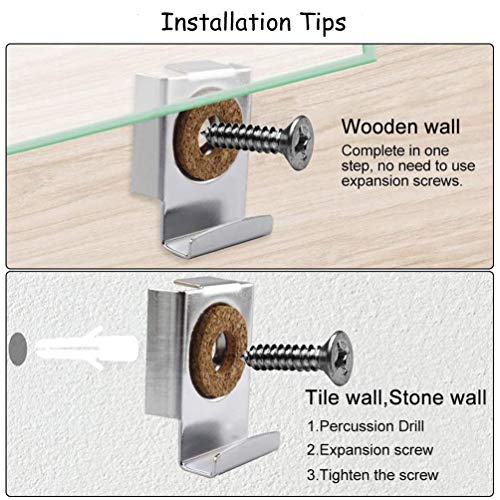 Installation Tips

Wooden wall

Complete in one step, no need to use expansion screws.

Tile wall,Stone wall

1.Percussion Drill

2.Expansion screw

3.Tighten the screw