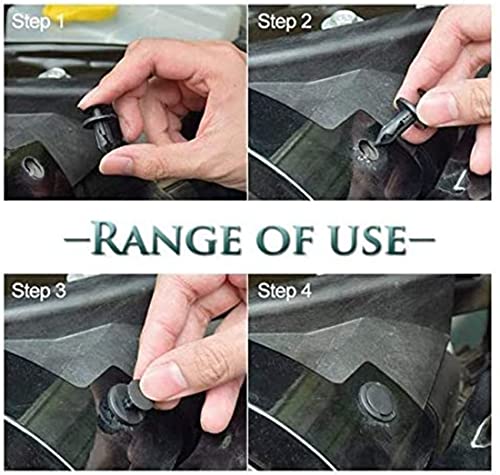 Step 1

Step 2

—RANGE OF USE—

Step 3

Step 4