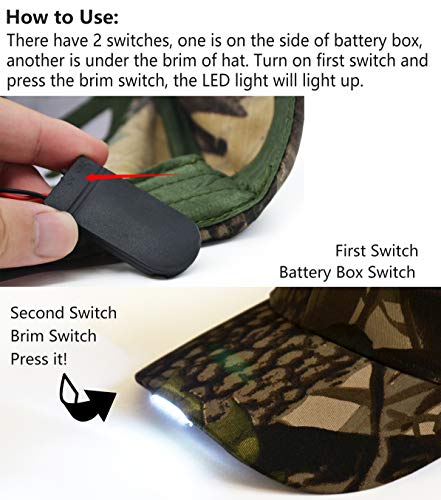 How to Use:
There have 2 switches, one is on the side of battery box, another is under the brim of hat. Turn on first switch and press the brim switch, the LED light will light up.

First Switch
Battery Box Switch

Second Switch
Brim Switch
Press it!