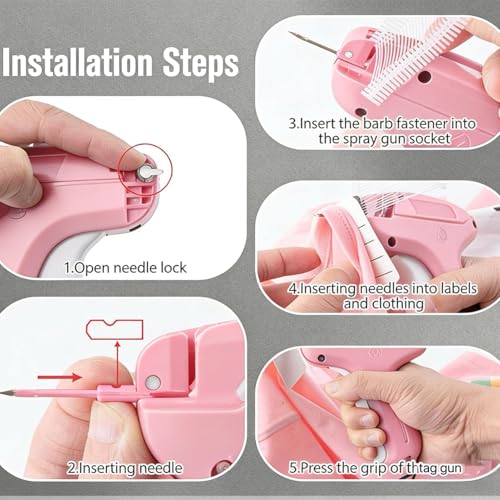 Installation Steps

1.Open needle lock

2.Inserting needle

3.Insert the barb fastener into the spray gun socket

4.Inserting needles into labels and clothing

5.Press the grip of thtag gun