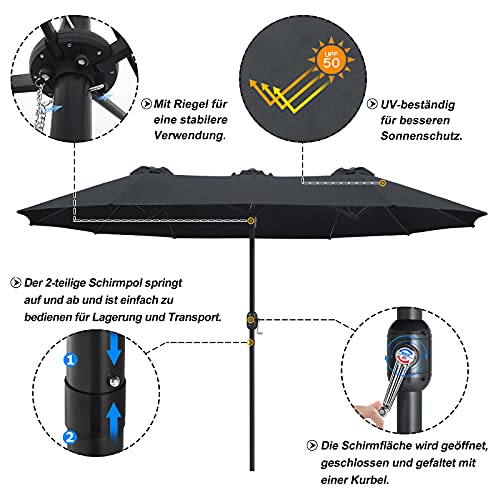 Mit Riegel für eine stabilere Verwendung.

UPF 50

UV-beständig für besseren Sonnenschutz.

Der 2-teilige Schirmpol springt auf und ab und ist einfach zu bedienen für Lagerung und Transport.

1

2

Die Schirmfläche wird geöffnet, geschlossen und gefaltet mit einer Kurbel.