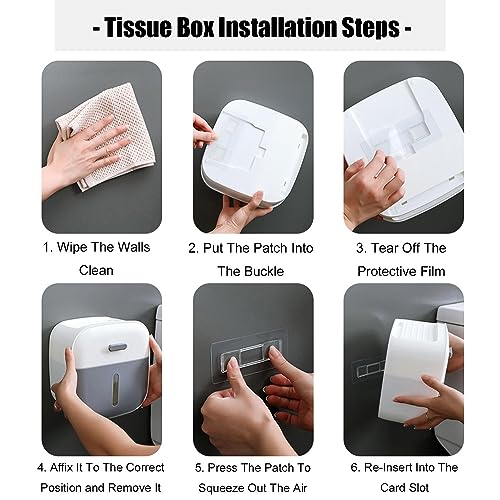 - Tissue Box Installation Steps -

1. Wipe The Walls Clean

2. Put The Patch Into The Buckle

3. Tear Off The Protective Film

4. Affix It To The Correct Position and Remove It

5. Press The Patch To Squeeze Out The Air

6. Re-Insert Into The Card Slot