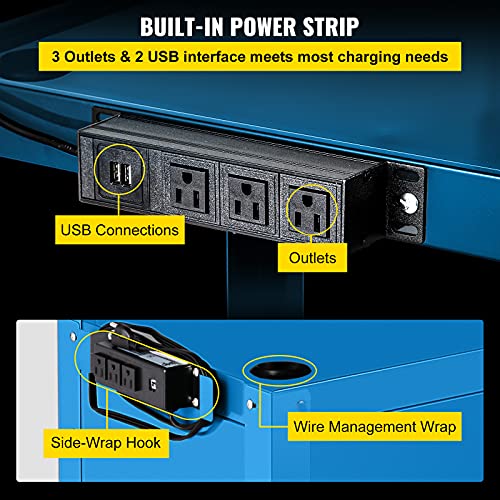 BUILT-IN POWER STRIP

3 Outlets & 2 USB interface meets most charging needs

USB Connections

Outlets

Side-Wrap Hook

Wire Management Wrap