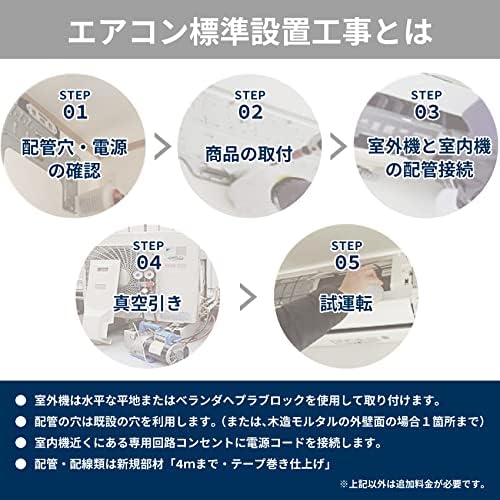 エアコン標準設置工事とは

STEP 01
配管穴・電源の確認

STEP 02
商品の取付

STEP 03
室外機と室内機の配管接続

STEP 04
真空引き

STEP 05
試運転

● 室外機は水平な平地またはベランダへプラブロックを使用して取り付けます。
● 配管の穴は既設の穴を利用します。（または、木造モルタルの外壁面の場合１箇所まで）
● 室内機近くにある専用回路コンセントに電源コードを接続します。
● 配管・配線類は新規部材「4mまで・テープ巻き仕上げ」

※上記以外は追加料金が必要です。