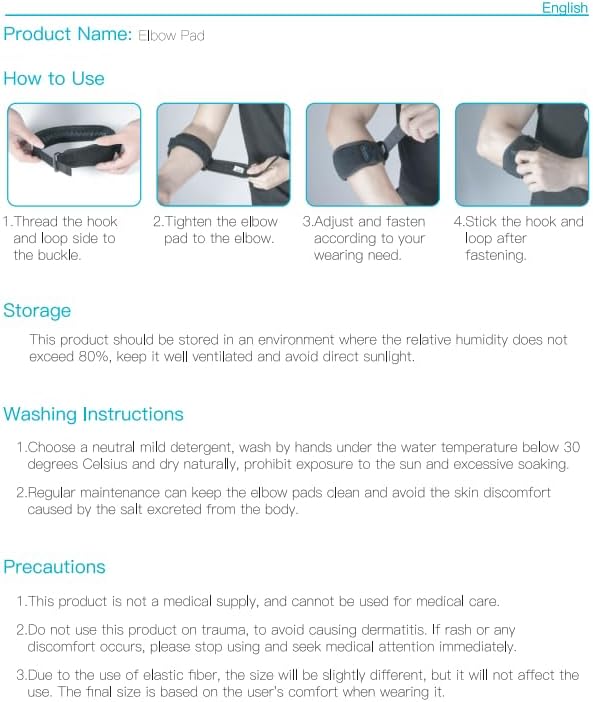 English

Product Name: Elbow Pad

How to Use

1.Thread the hook and loop side to the buckle.

2.Tighten the elbow pad to the elbow.

3.Adjust and fasten according to your wearing need.

4.Stick the hook and loop after fastening.

Storage

This product should be stored in an environment where the relative humidity does not exceed 80%, keep it well ventilated and avoid direct sunlight.

Washing Instructions

1.Choose a neutral mild detergent, wash by hands under the water temperature below 30 degrees Celsius and dry naturally, prohibit exposure to the sun and excessive soaking.

2.Regular maintenance can keep the elbow pads clean and avoid the skin discomfort caused by the salt excreted from the body.

Precautions

1.This product is not a medical supply, and cannot be used for medical care.

2.Do not use this product on trauma, to avoid causing dermatitis. If rash or any discomfort occurs, please stop using and seek medical attention immediately.

3.Due to the use of elastic fiber, the size will be slightly different, but it will not affect the use. The final size is based on the user's comfort when wearing it.